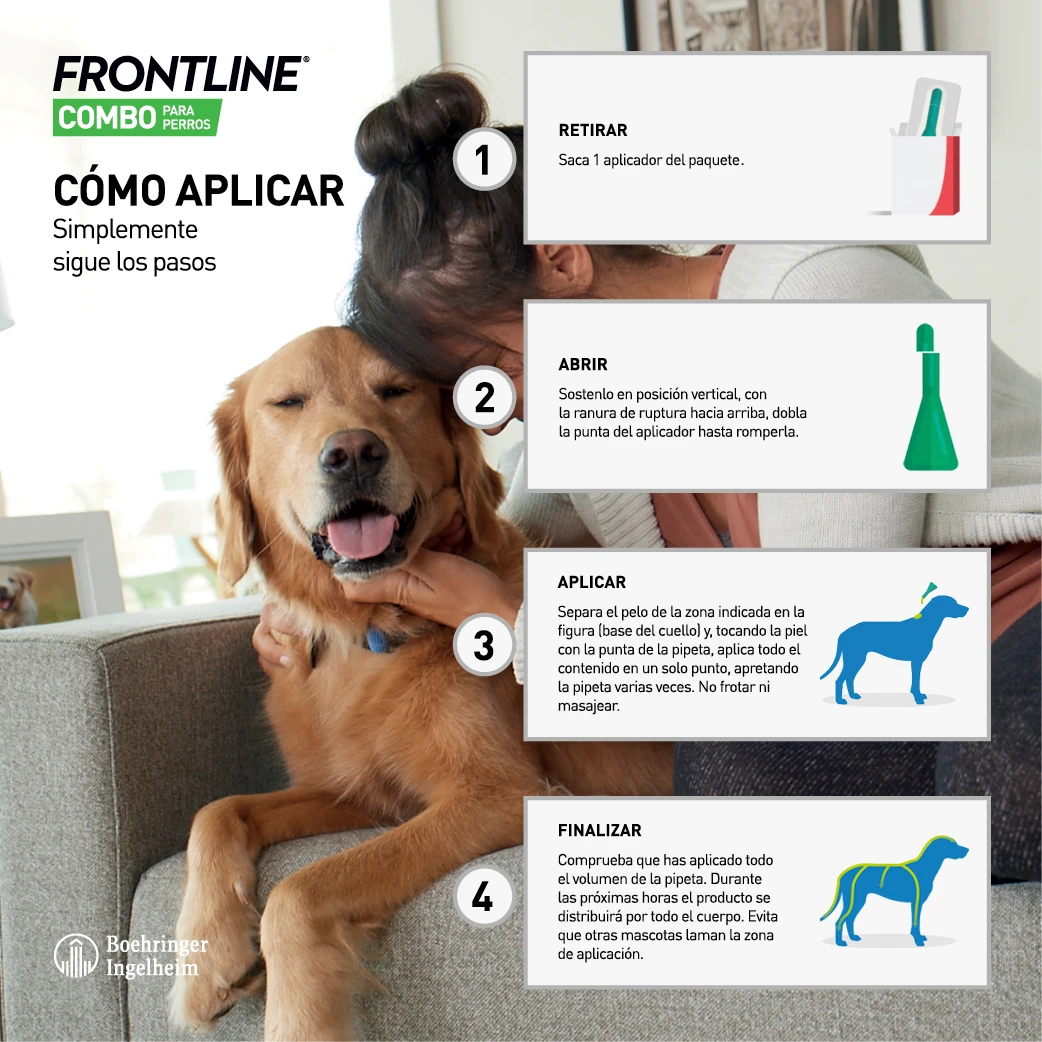 FRONTLINE®
COMBO PARA PERROS

CÓMO APLICAR
Simplemente sigue los pasos

1
RETIRAR
Saca 1 aplicador del paquete.

2
ABRIR
Sostenlo en posición vertical, con la ranura de ruptura hacia arriba, dobla la punta del aplicador hasta romperla.

3
APLICAR
Separa el pelo de la zona indicada en la figura (base del cuello) y, tocando la piel con la punta de la pipeta, aplica todo el contenido en un solo punto, apretando la pipeta varias veces. No frotar ni masajear.

4
FINALIZAR
Comprueba que has aplicado todo el volumen de la pipeta. Durante las próximas horas el producto se distribuirá por todo el cuerpo. Evita que otras mascotas laman la zona de aplicación.

Boehringer Ingelheim